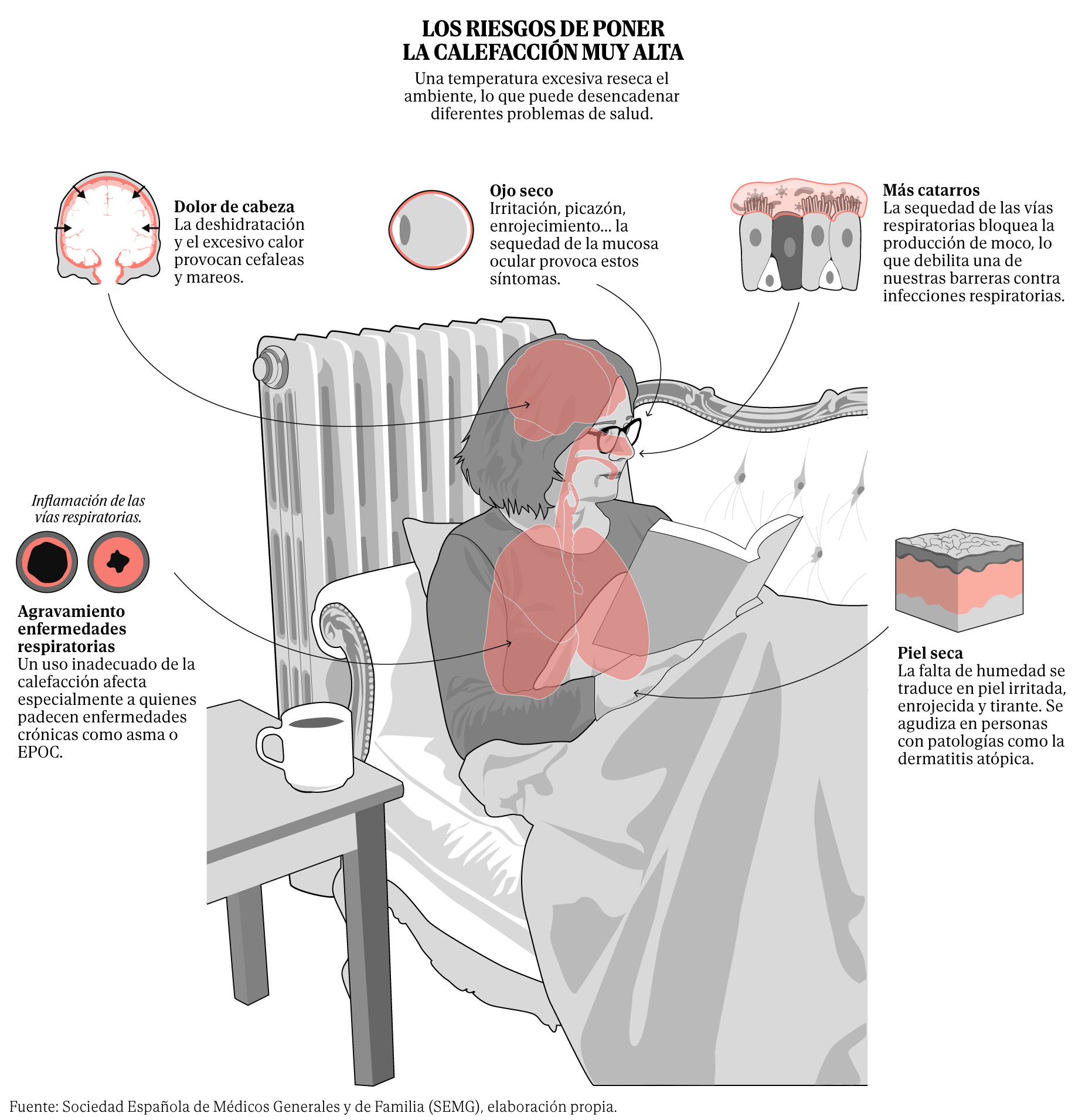 LOS RIESGOS DE PONER LA CALEFACCIÓN MUY ALTA

Una temperatura excesiva reseca el ambiente, lo que puede desencadenar diferentes problemas de salud.

Dolor de cabeza
La deshidratación y el excesivo calor provocan cefaleas y mareos.

Ojo seco
Irritación, picazón, enrojecimiento... la sequedad de la mucosa ocular provoca estos síntomas.

Más catarros
La sequedad de las vías respiratorias bloquea la producción de moco, lo que debilita una de nuestras barreras contra infecciones respiratorias.

Inflamación de las vías respiratorias.

Agravamiento enfermedades respiratorias
Un uso inadecuado de la calefacción afecta especialmente a quienes padecen enfermedades crónicas como asma o EPOC.

Piel seca
La falta de humedad se traduce en piel irritada, enrojecida y tirante. Se agudiza en personas con patologías como la dermatitis atópica.

Fuente: Sociedad Española de Médicos Generales y de Familia (SEMG), elaboración propia.